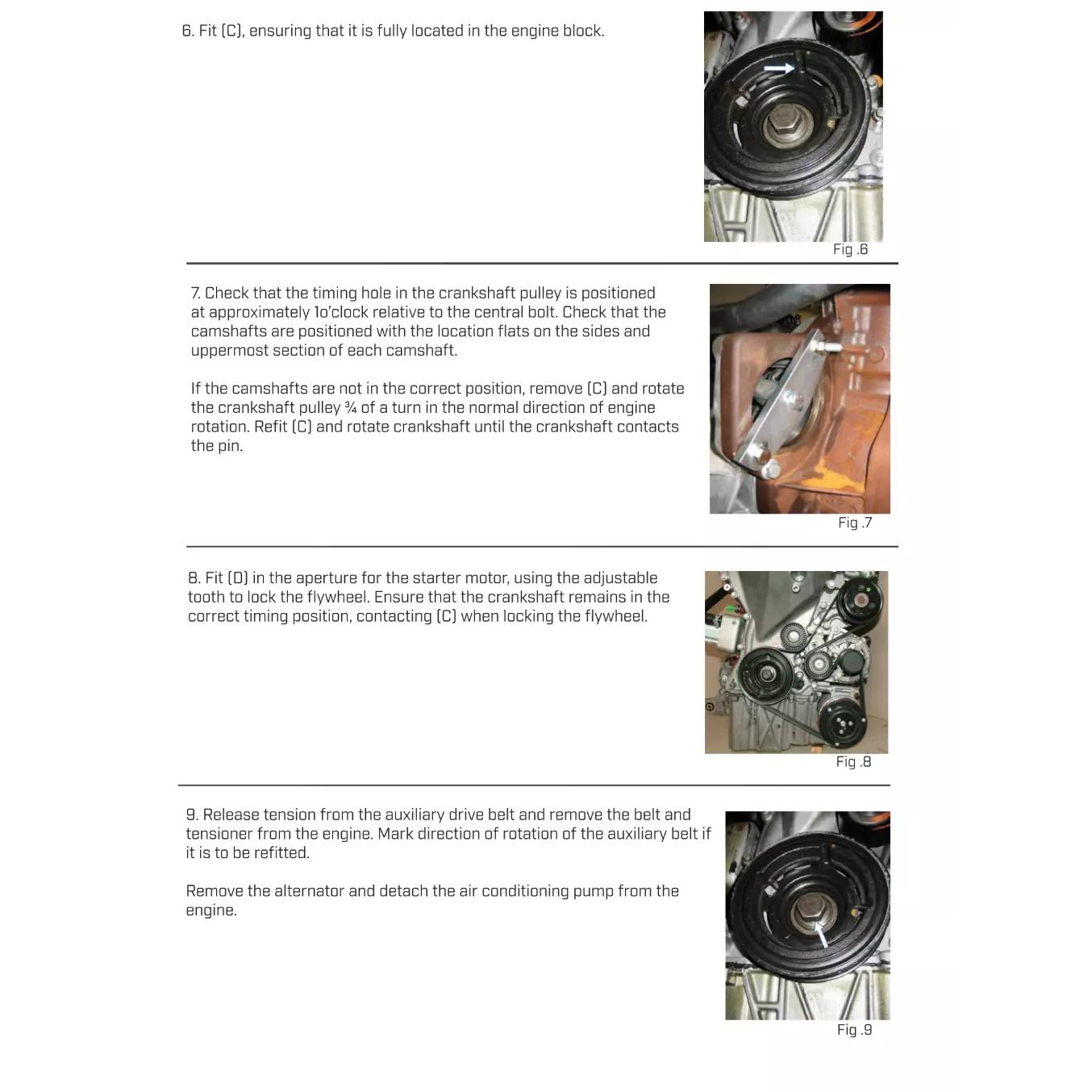 6. Fit (C), ensuring that it is fully located in the engine block.

Fig .6

7. Check that the timing hole in the crankshaft pulley is positioned at approximately 1o'clock relative to the central bolt. Check that the camshafts are positioned with the location flats on the sides and uppermost section of each camshaft.

If the camshafts are not in the correct position, remove (C) and rotate the crankshaft pulley ¾ of a turn in the normal direction of engine rotation. Refit (C) and rotate crankshaft until the crankshaft contacts the pin.

Fig .7

8. Fit (D) in the aperture for the starter motor, using the adjustable tooth to lock the flywheel. Ensure that the crankshaft remains in the correct timing position, contacting (C) when locking the flywheel.

Fig .8

9. Release tension from the auxiliary drive belt and remove the belt and tensioner from the engine. Mark direction of rotation of the auxiliary belt if it is to be refitted.

Remove the alternator and detach the air conditioning pump from the engine.

Fig .9