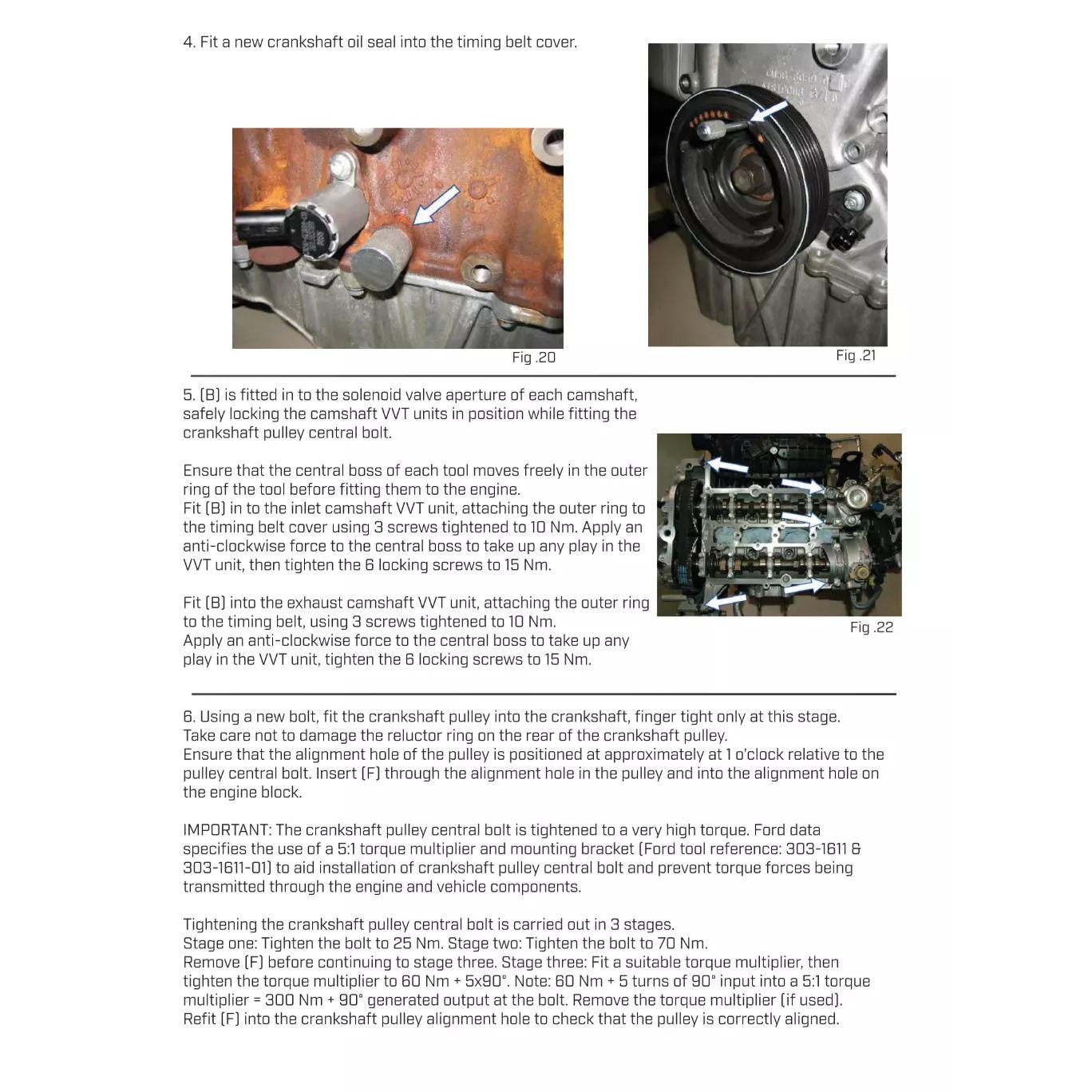 4. Fit a new crankshaft oil seal into the timing belt cover.

Fig .20

Fig .21

5. (B) is fitted in to the solenoid valve aperture of each camshaft, safely locking the camshaft VVT units in position while fitting the crankshaft pulley central bolt.

Ensure that the central boss of each tool moves freely in the outer ring of the tool before fitting them to the engine.
Fit (B) in to the inlet camshaft VVT unit, attaching the outer ring to the timing belt cover using 3 screws tightened to 10 Nm. Apply an anti-clockwise force to the central boss to take up any play in the VVT unit, then tighten the 6 locking screws to 15 Nm.

Fit (B) into the exhaust camshaft VVT unit, attaching the outer ring to the timing belt, using 3 screws tightened to 10 Nm.
Apply an anti-clockwise force to the central boss to take up any play in the VVT unit, tighten the 6 locking screws to 15 Nm.

Fig .22

6. Using a new bolt, fit the crankshaft pulley into the crankshaft, finger tight only at this stage.
Take care not to damage the reluctor ring on the rear of the crankshaft pulley.
Ensure that the alignment hole of the pulley is positioned at approximately at 1 o'clock relative to the pulley central bolt. Insert (F) through the alignment hole in the pulley and into the alignment hole on the engine block.

IMPORTANT: The crankshaft pulley central bolt is tightened to a very high torque. Ford data specifies the use of a 5:1 torque multiplier and mounting bracket (Ford tool reference: 303-1611 & 303-1611-01) to aid installation of crankshaft pulley central bolt and prevent torque forces being transmitted through the engine and vehicle components.

Tightening the crankshaft pulley central bolt is carried out in 3 stages.
Stage one: Tighten the bolt to 25 Nm. Stage two: Tighten the bolt to 70 Nm.
Remove (F) before continuing to stage three. Stage three: Fit a suitable torque multiplier, then tighten the torque multiplier to 60 Nm + 5x90°. Note: 60 Nm + 5 turns of 90° input into a 5:1 torque multiplier = 300 Nm + 90° generated output at the bolt. Remove the torque multiplier (if used).
Refit (F) into the crankshaft pulley alignment hole to check that the pulley is correctly aligned.